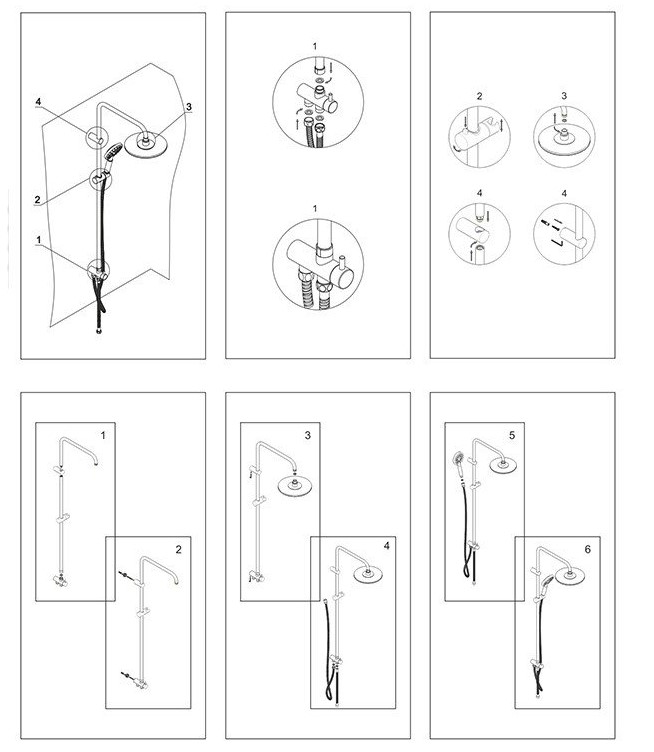 4
3
2
1

1

1

2
3
4
4

1
2

3
4

5
6